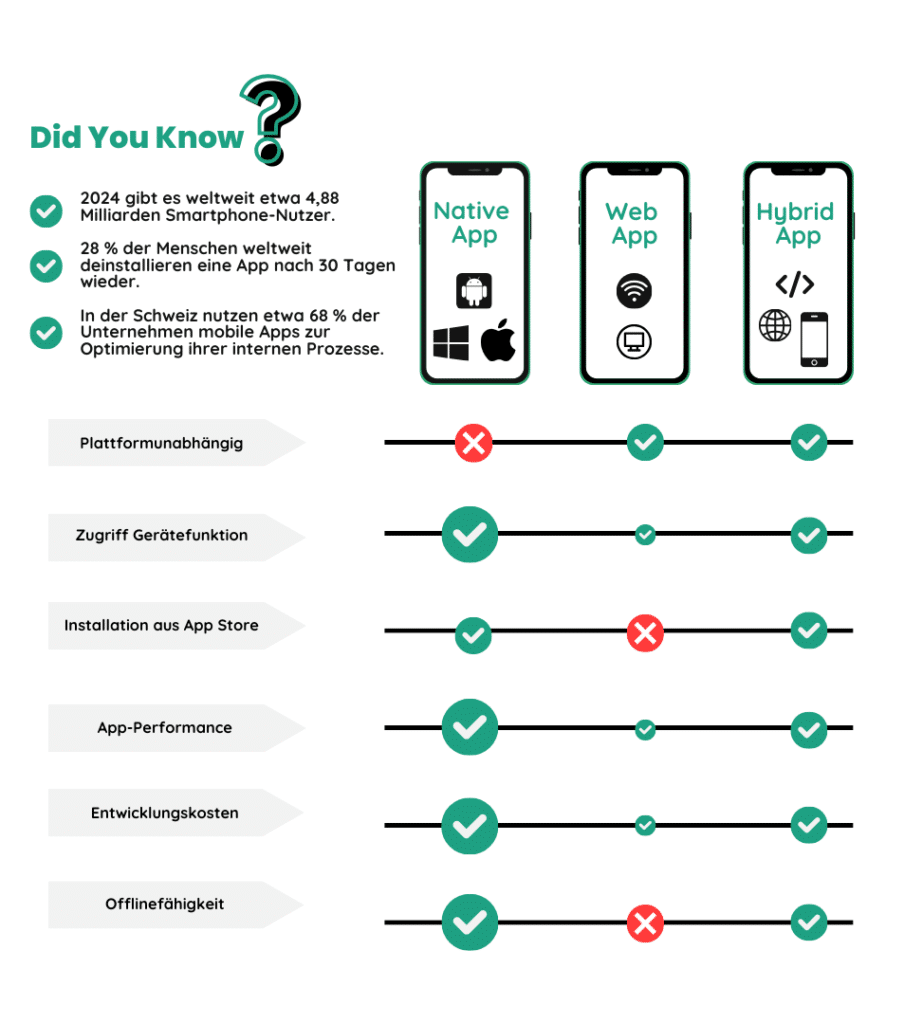 Did You Know ?

2024 gibt es weltweit etwa 4,88 Milliarden Smartphone-Nutzer.

28 % der Menschen weltweit deinstallieren eine App nach 30 Tagen wieder.

In der Schweiz nutzen etwa 68 % der Unternehmen mobile Apps zur Optimierung ihrer internen Prozesse.

Native App

Web App

Hybrid App

</>

Plattformunabhängig

Zugriff Gerätefunktion

Installation aus App Store

App-Performance

Entwicklungskosten

Offlinefähigkeit